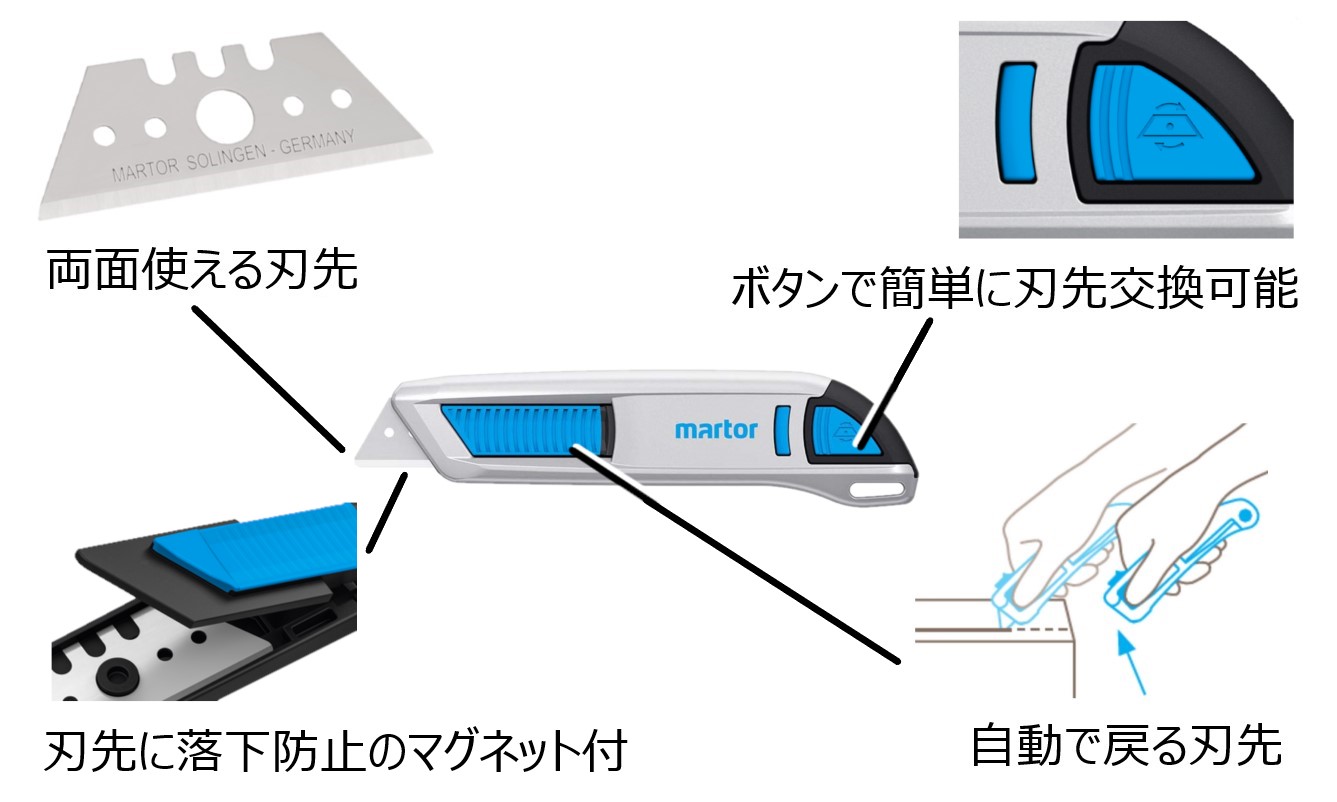 MARTOR SOLINGEN - GERMANY

両面使える刃先

ボタンで簡単に刃先交換可能

martor

刃先に落下防止のマグネット付

自動で戻る刃先