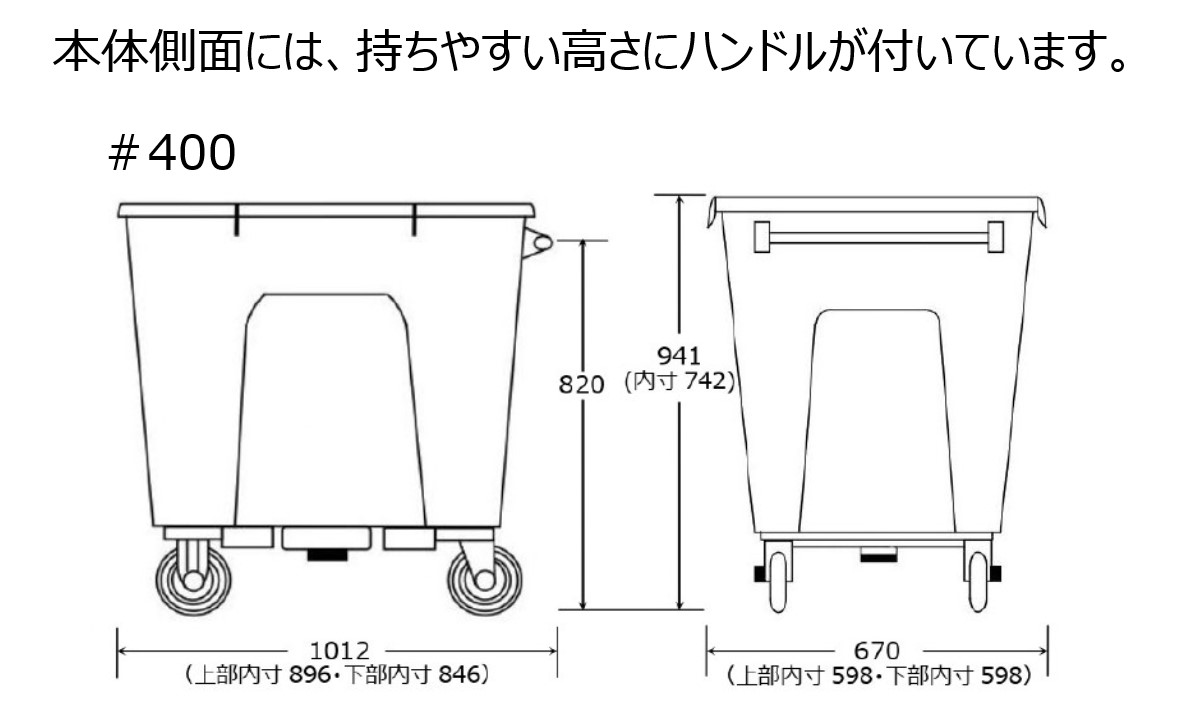 本体側面には、持ちやすい高さにハンドルが付いています。

＃400

820

941
（内寸 742）

1012
（上部内寸 896・下部内寸 846）

670
（上部内寸 598・下部内寸 598）