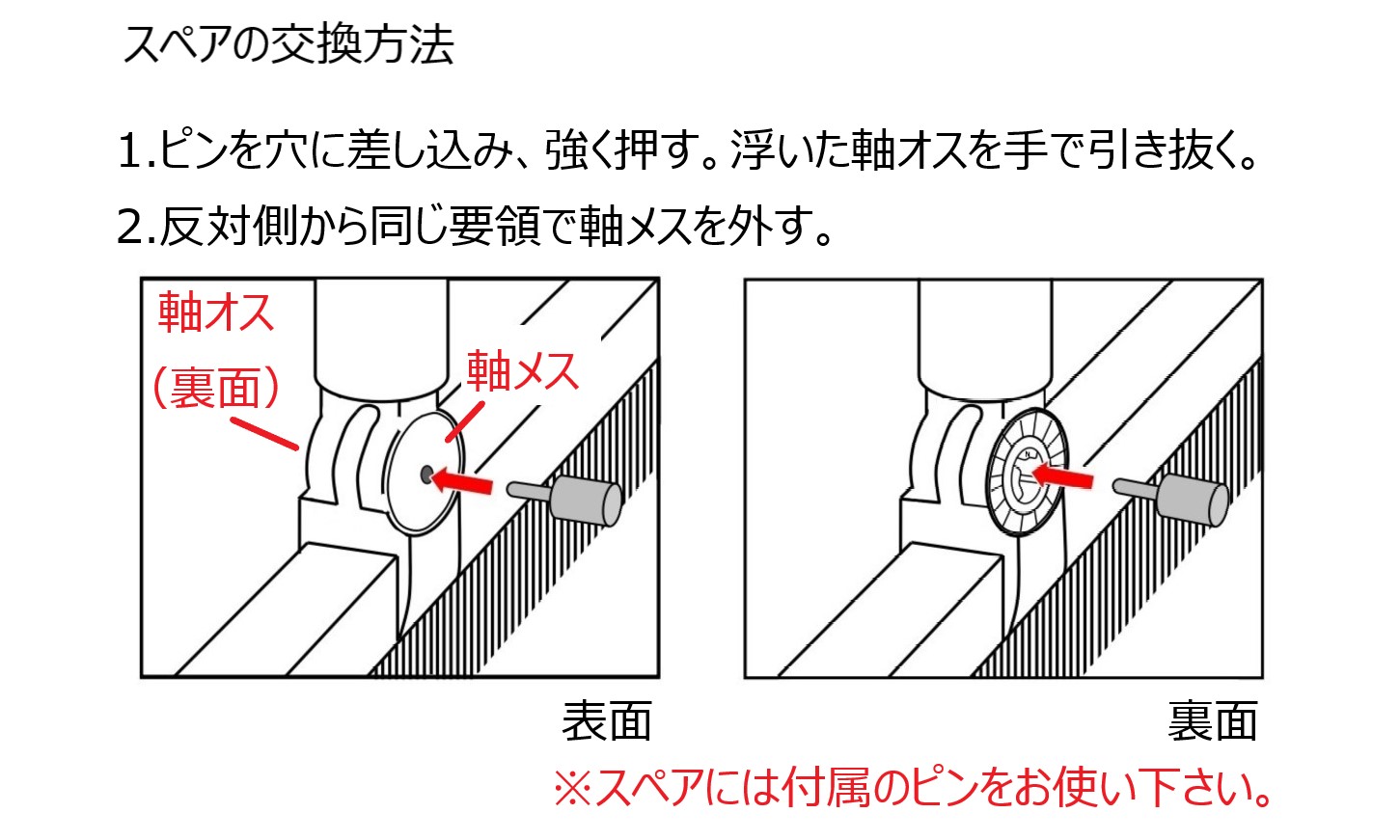 スペアの交換方法

1.ピンを穴に差し込み、強く押す。浮いた軸オスを手で引き抜く。

2.反対側から同じ要領で軸メスを外す。

軸オス
(裏面)

軸メス

表面

裏面

※スペアには付属のピンをお使い下さい。